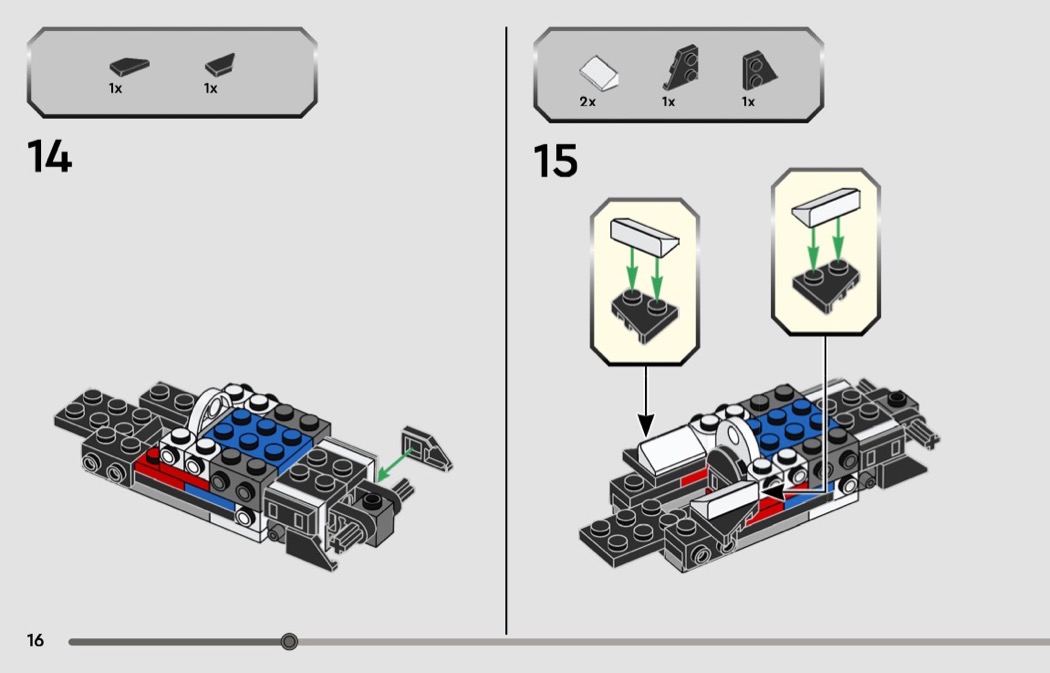 1x 1x

14

2x 1x 1x

15

16