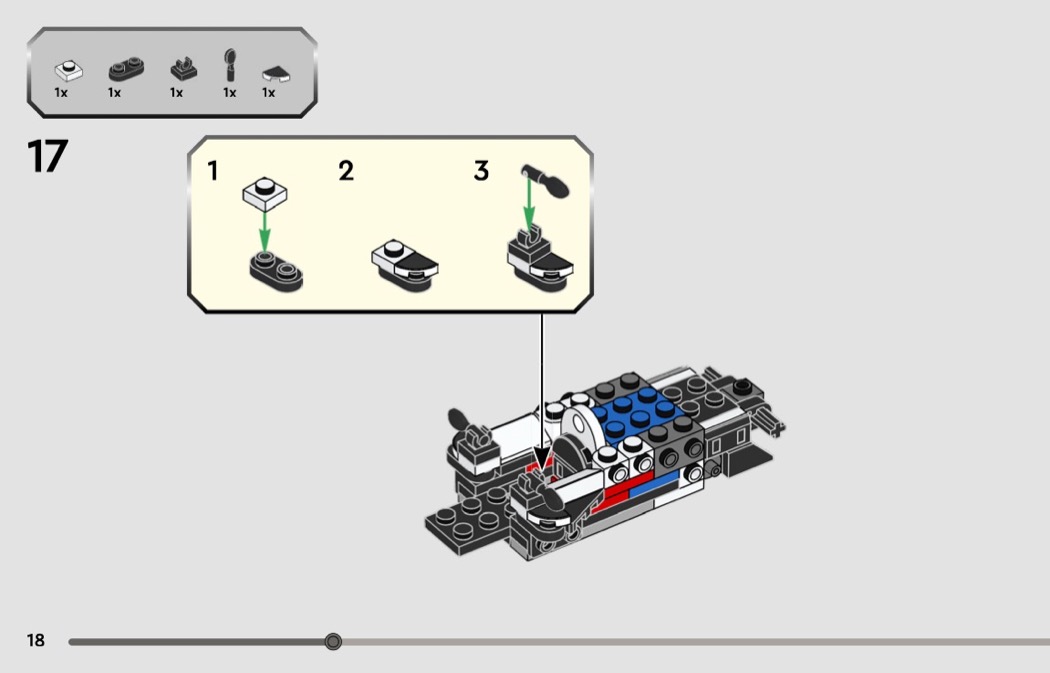 1x 1x 1x 1x 1x

17

1 2 3

18