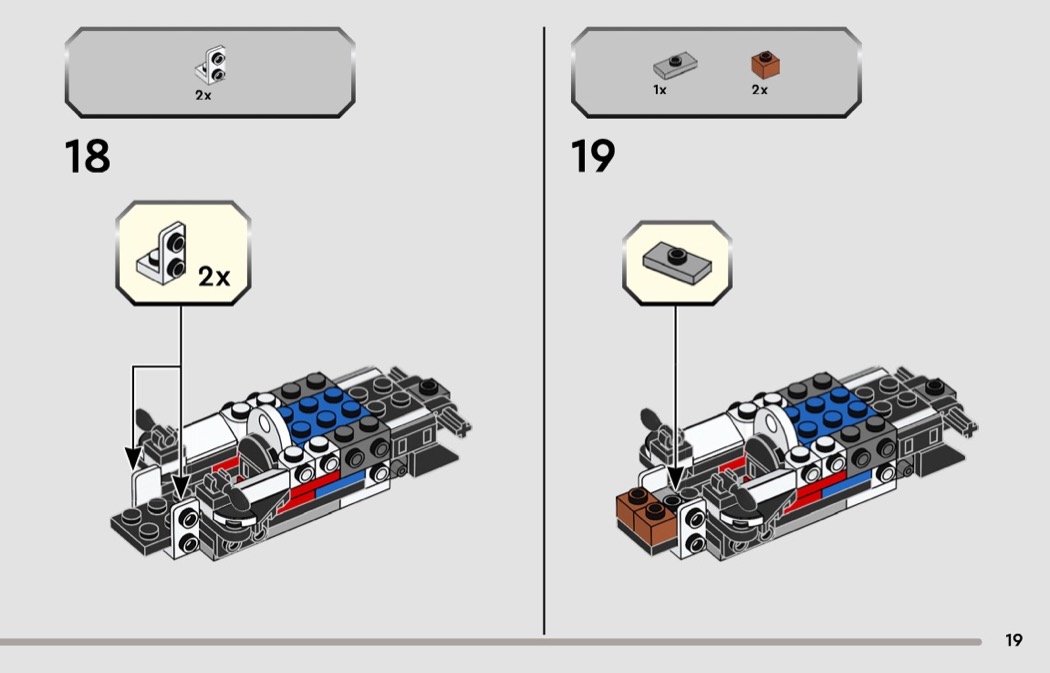 2x

18

2x

1x

2x

19

19