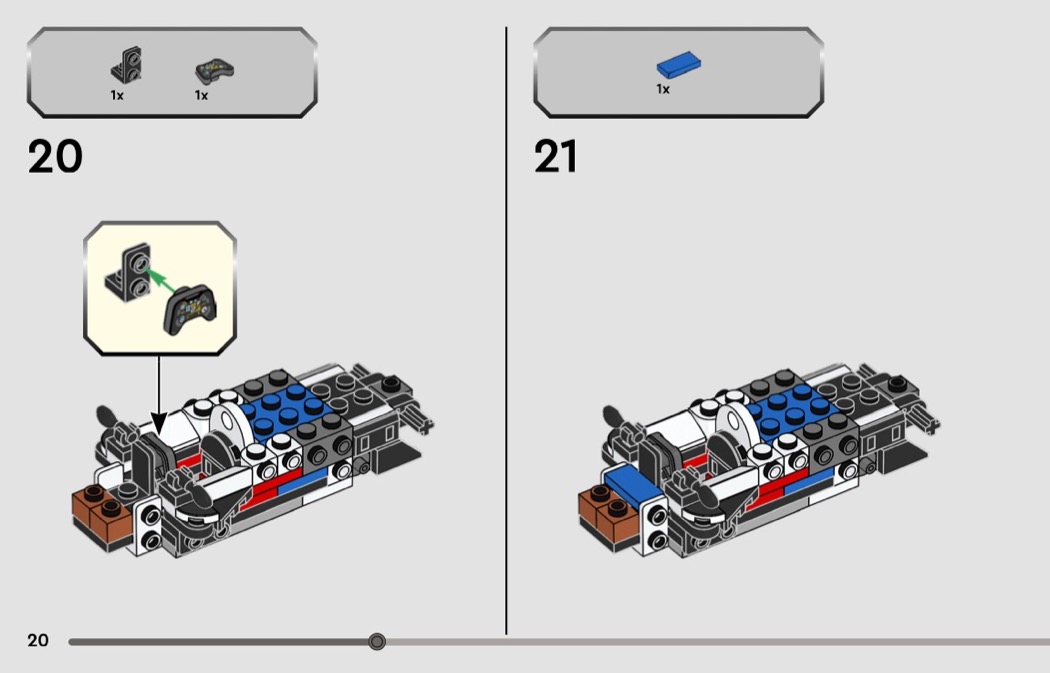 1x 1x

20

1x

21

20