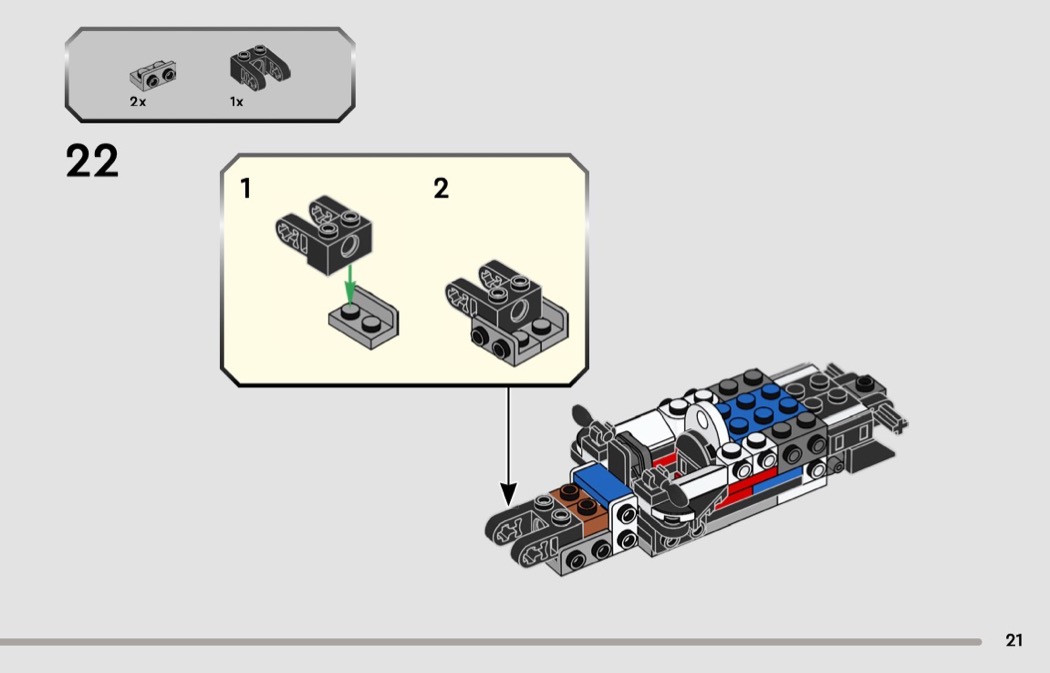 2x
1x

22

1
2

21