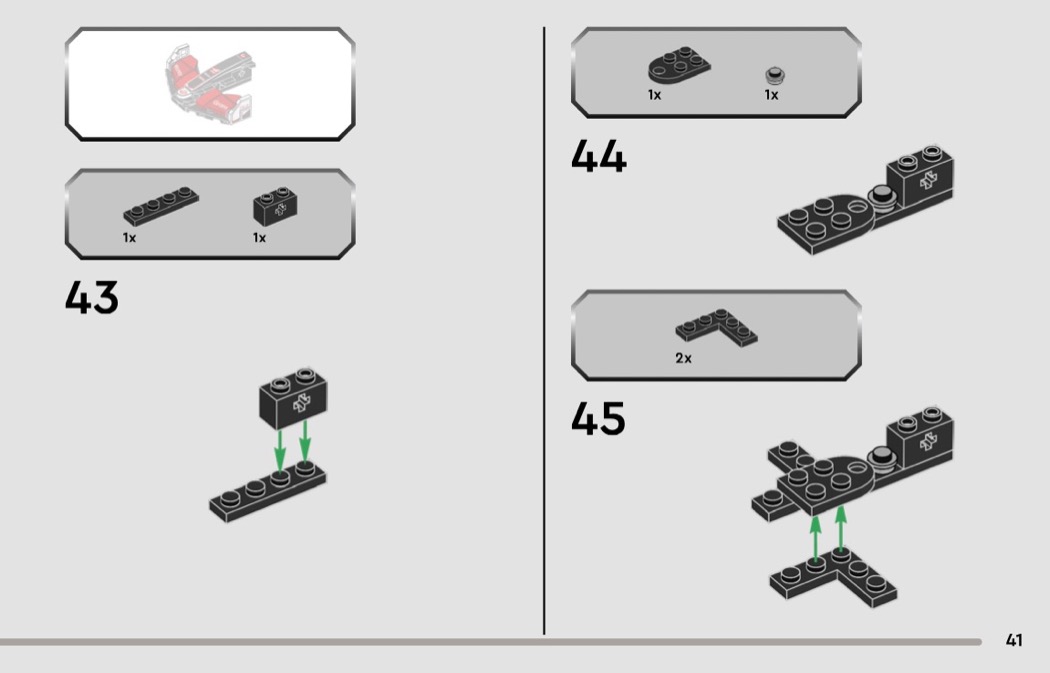 1x 1x

43

1x 1x

44

2x

45

41