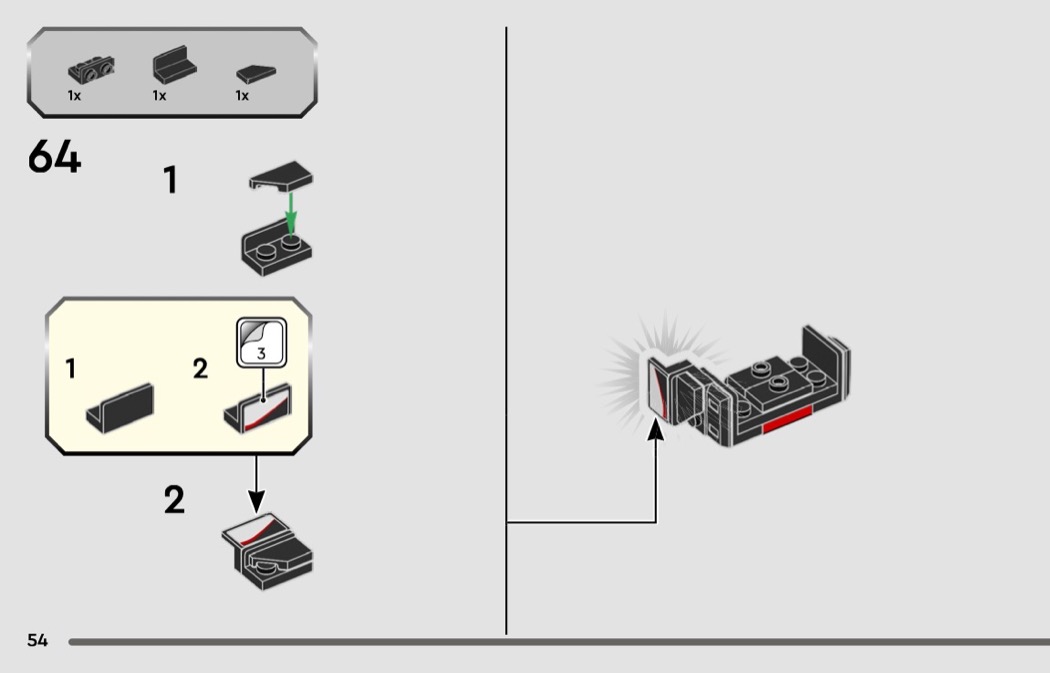 1x 1x 1x

64

1

1

2

3

2

54