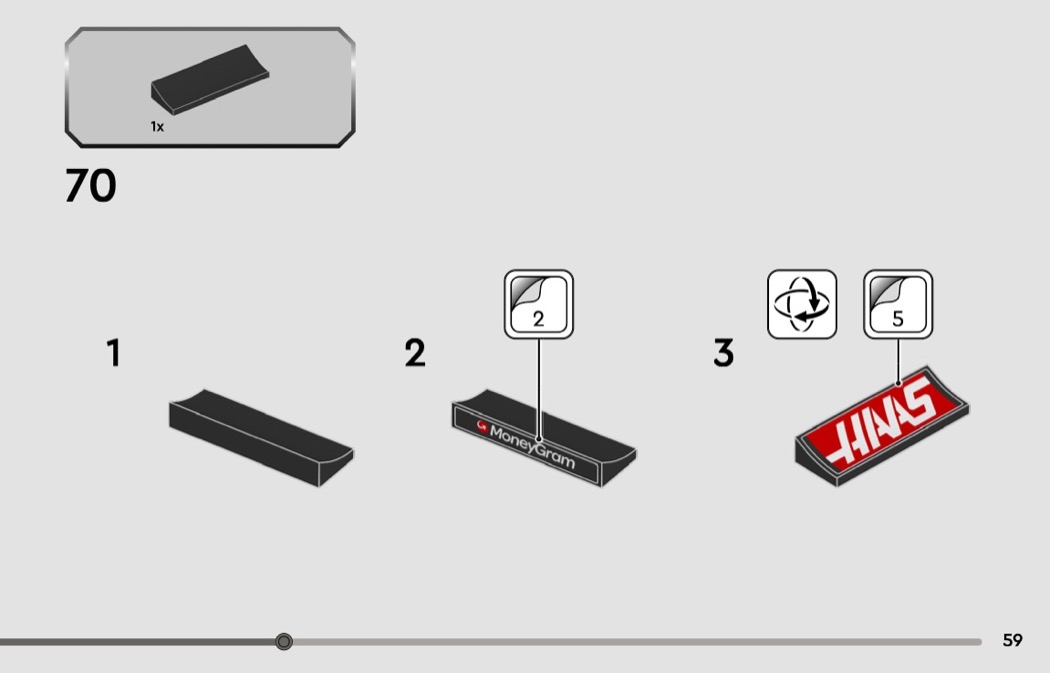 1x

70

1

2

2

MoneyGram

3

5

HAAS

59