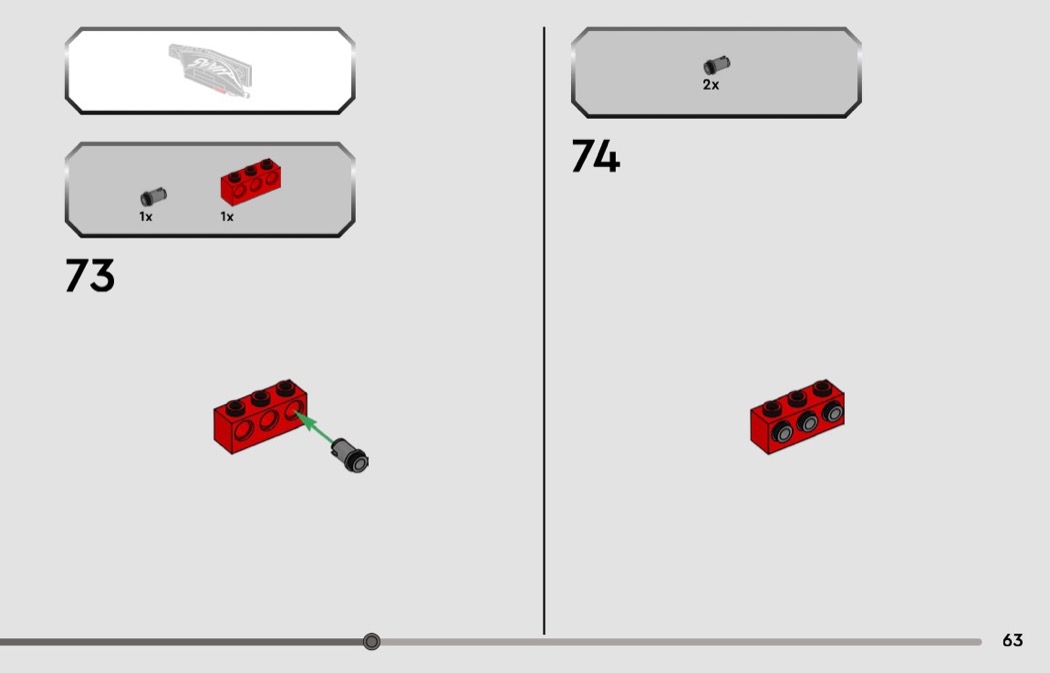 1x 1x

73

2x

74

63