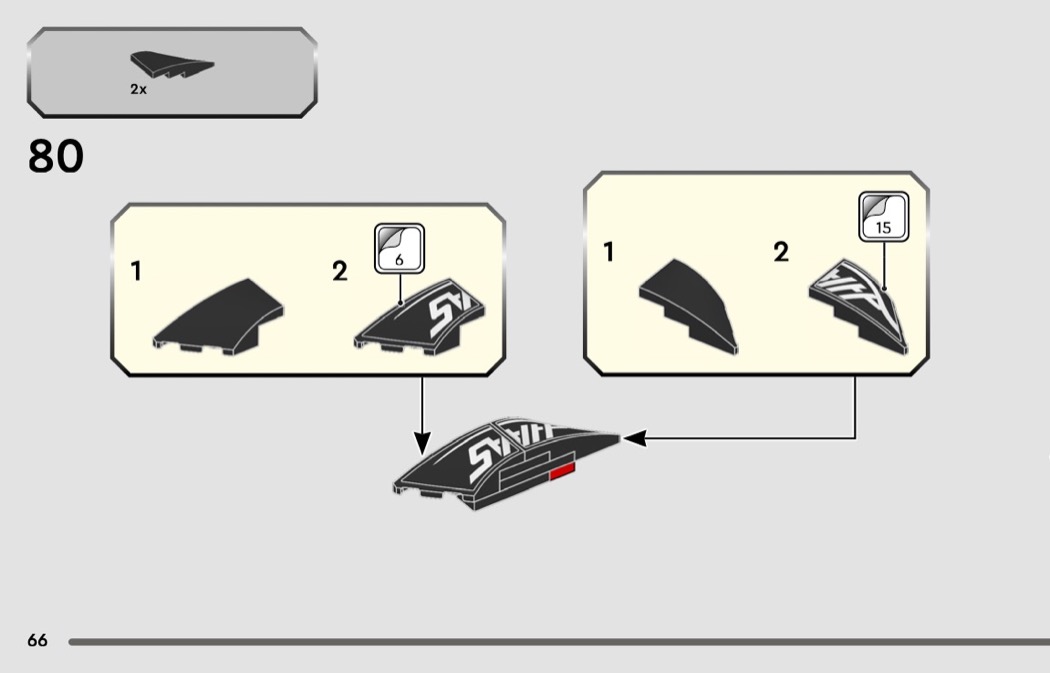 2x

80

1

2

6

1

2

15

66