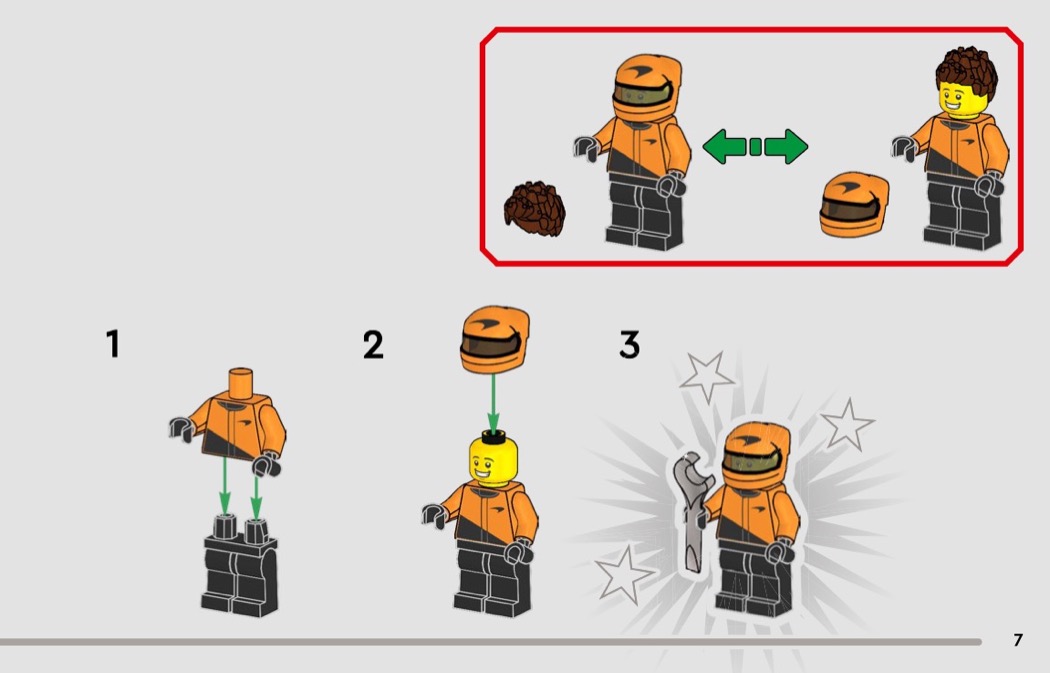 1

2

3

7