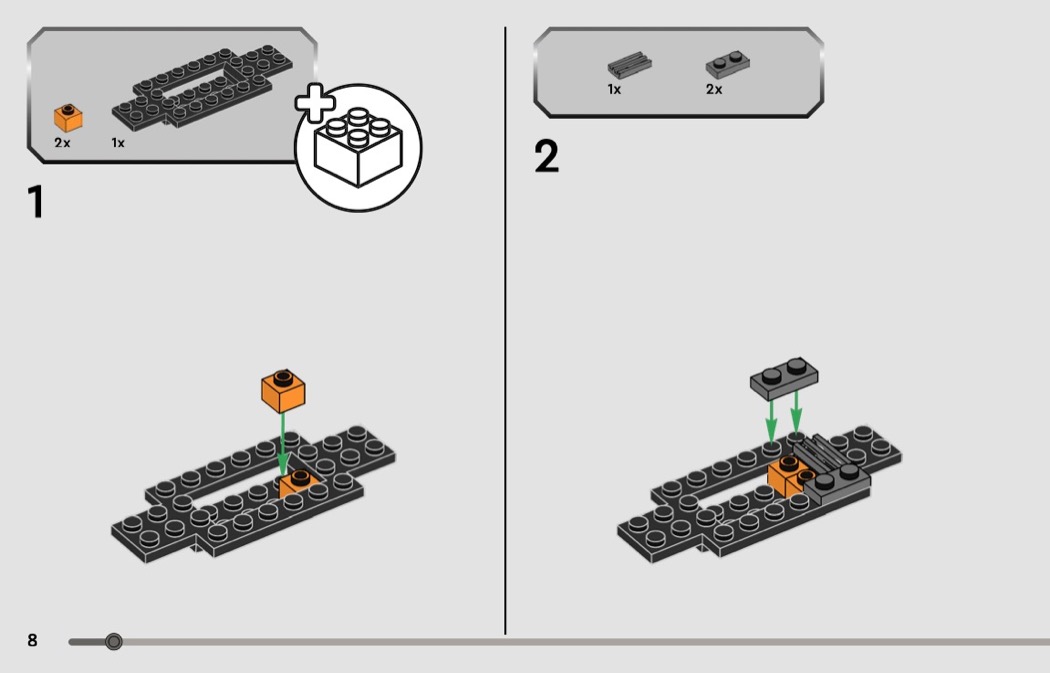 2x 1x

1

1x 2x

2

8