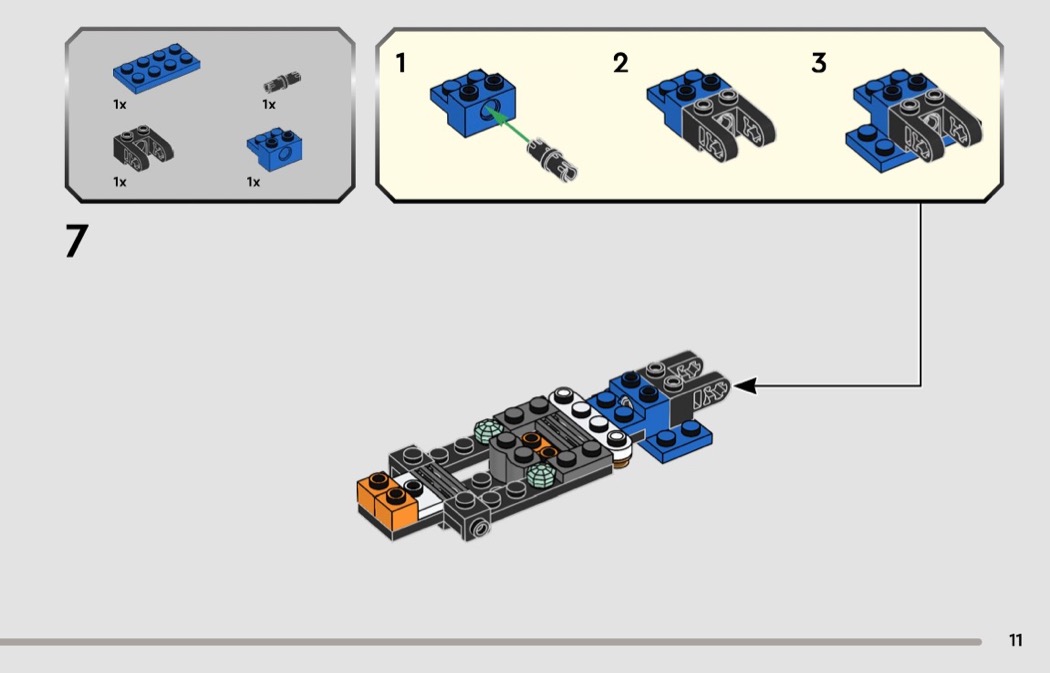 1x
1x
1x
1x

1
2
3

7

11