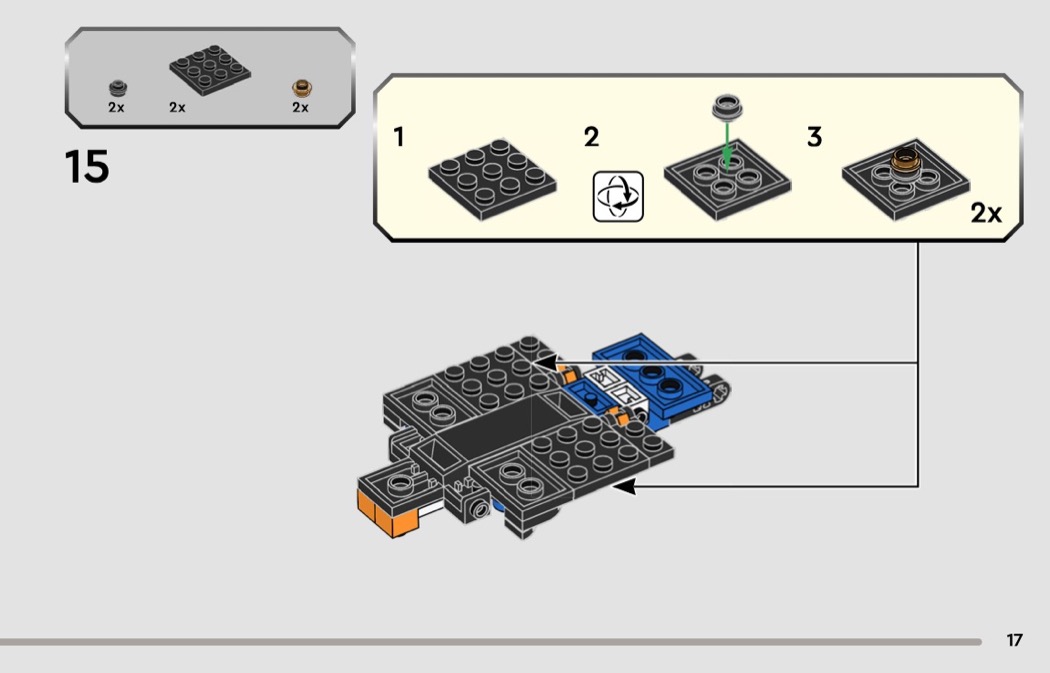 2x 2x 2x

15

1

2

3

2x

17