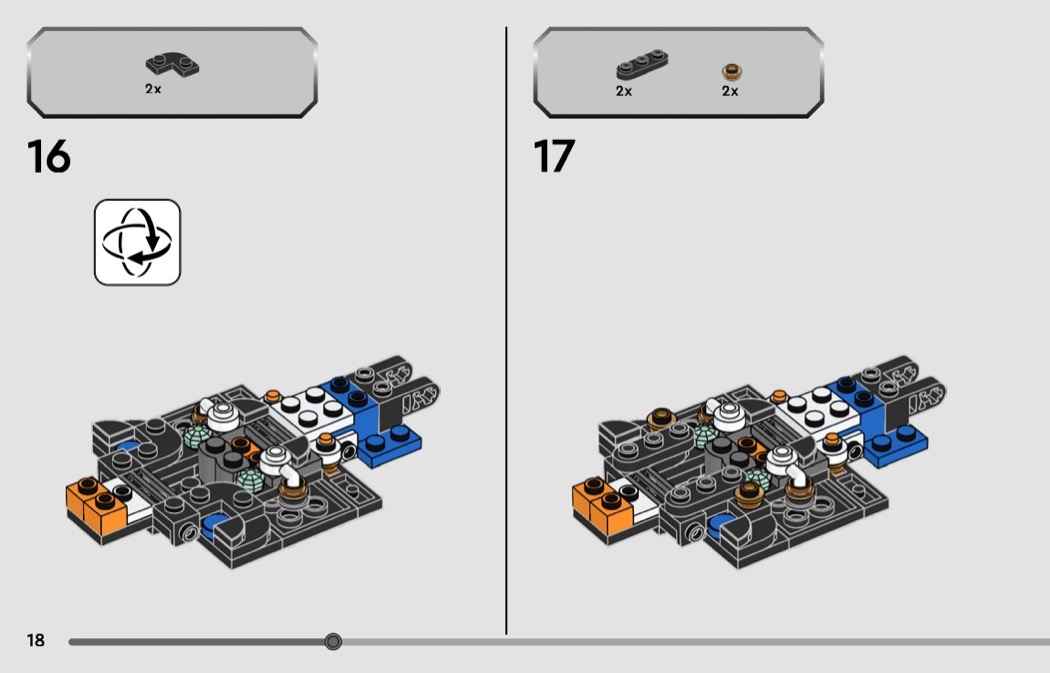 2x

16

2x

2x

17

18