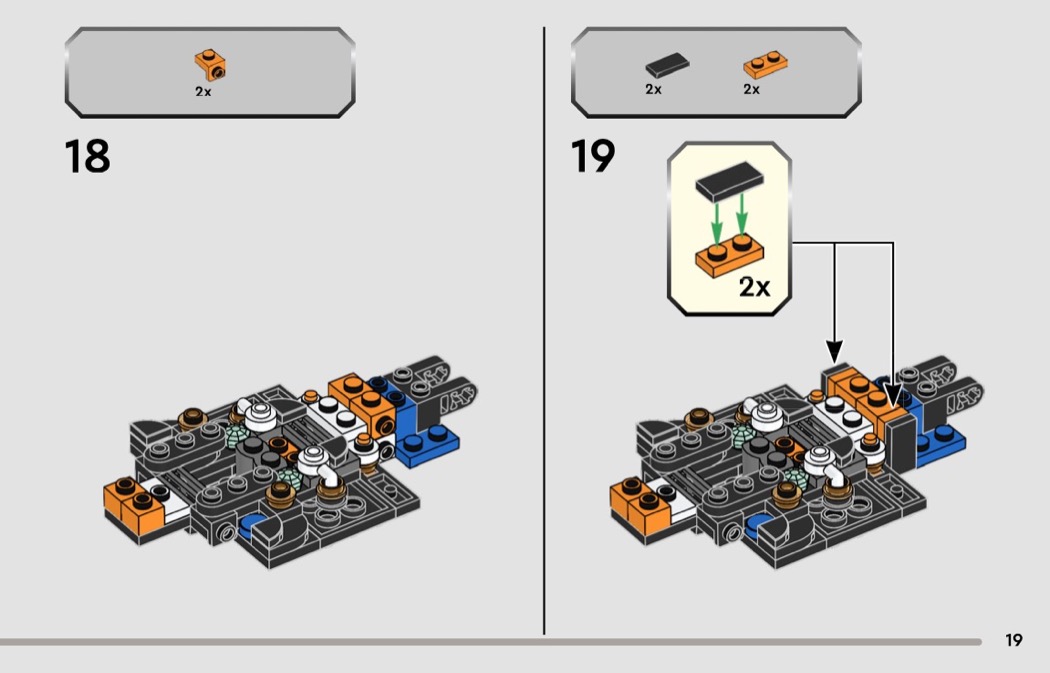 2x

18

2x 2x

19

2x

19