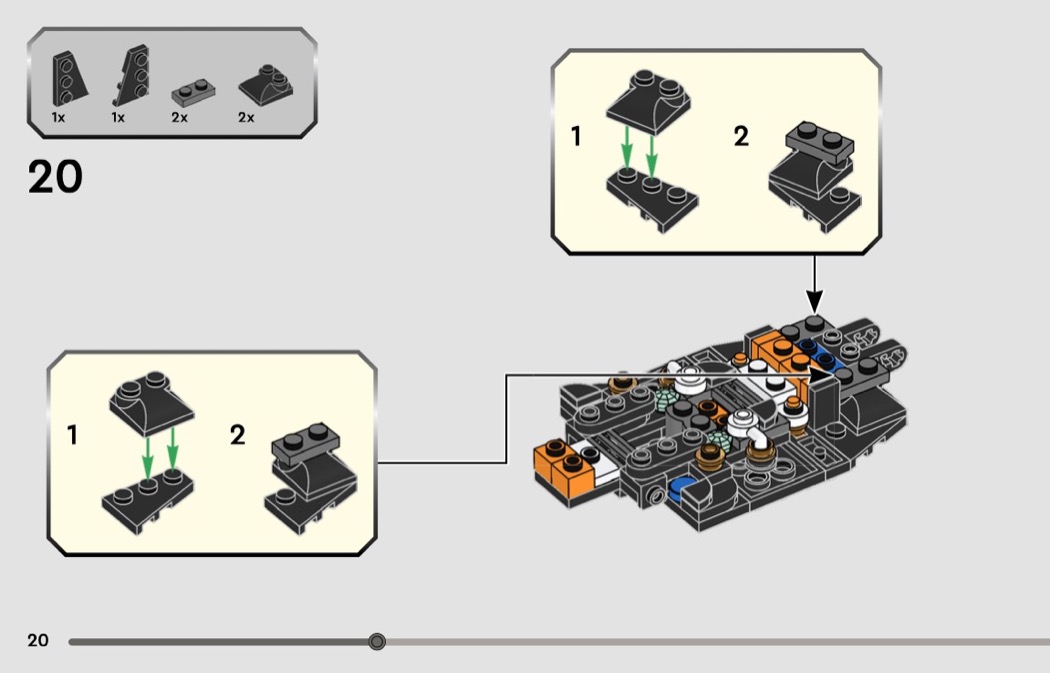 1x 1x 2x 2x

20

1

2

1

2

20