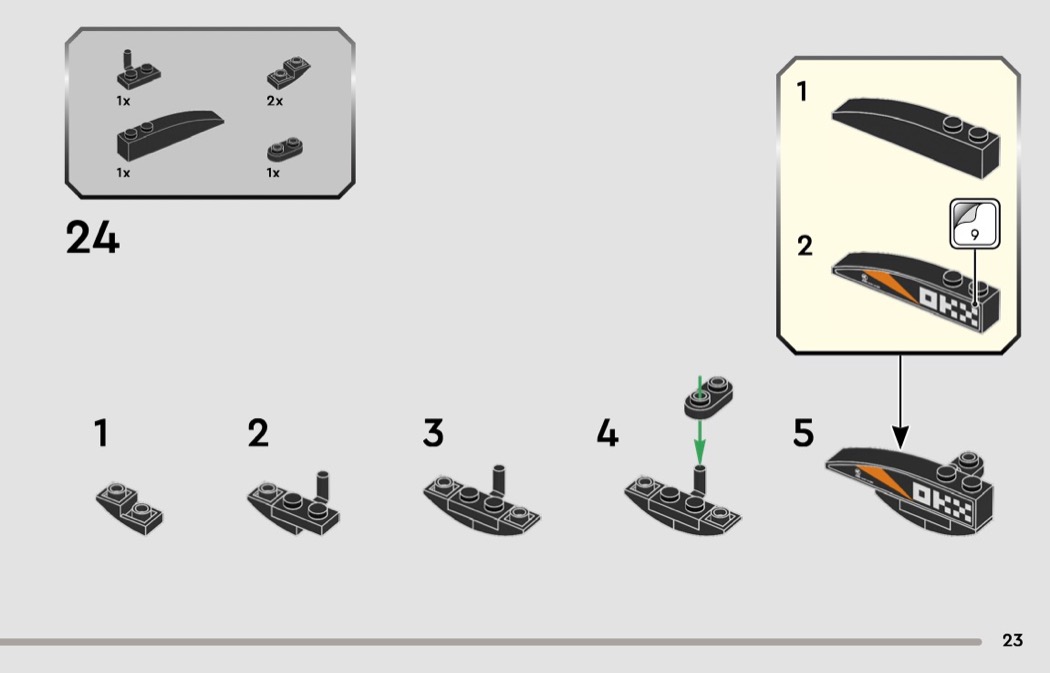 1x
2x
1x
1x

24

1
2
9

1
2
3
4
5

23