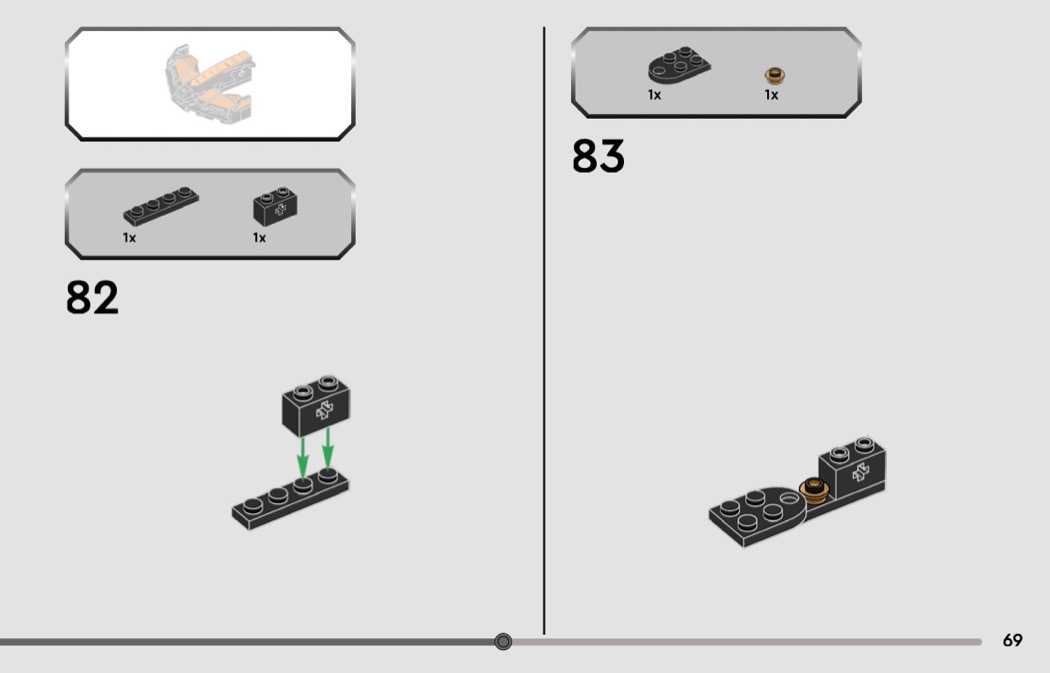 1x 1x

82

1x 1x

83

69