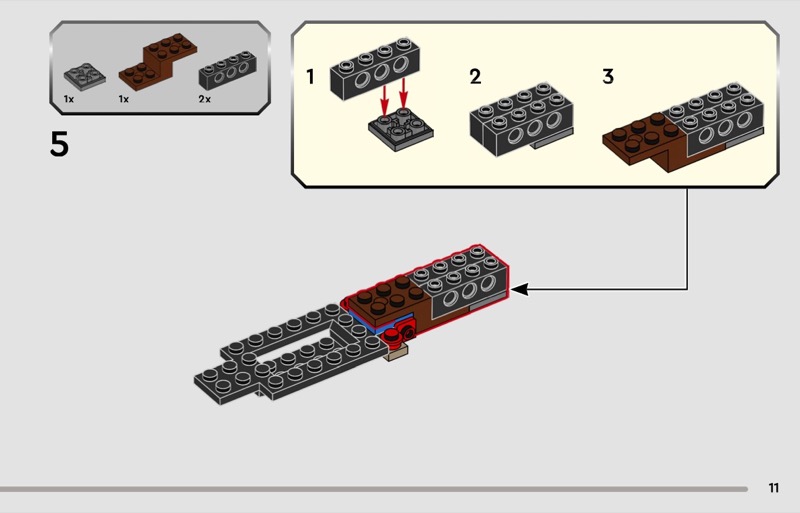 1x
1x
2x

5

1
2
3

11