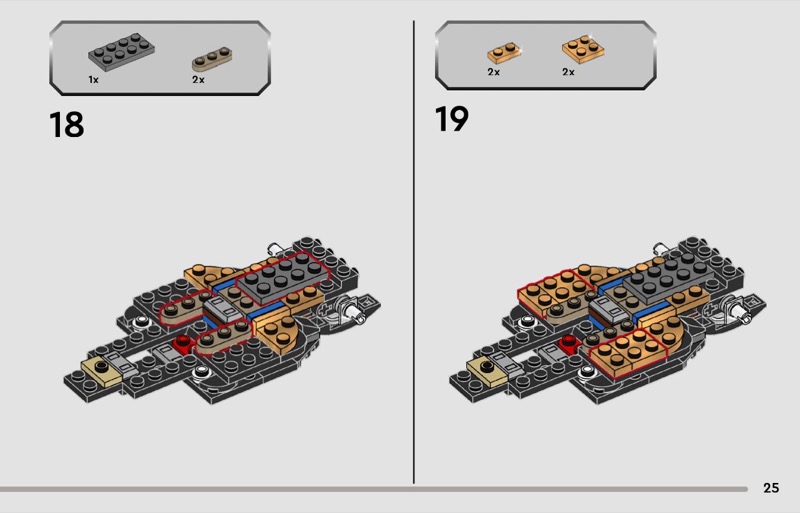 1x 2x

18

2x 2x

19

25