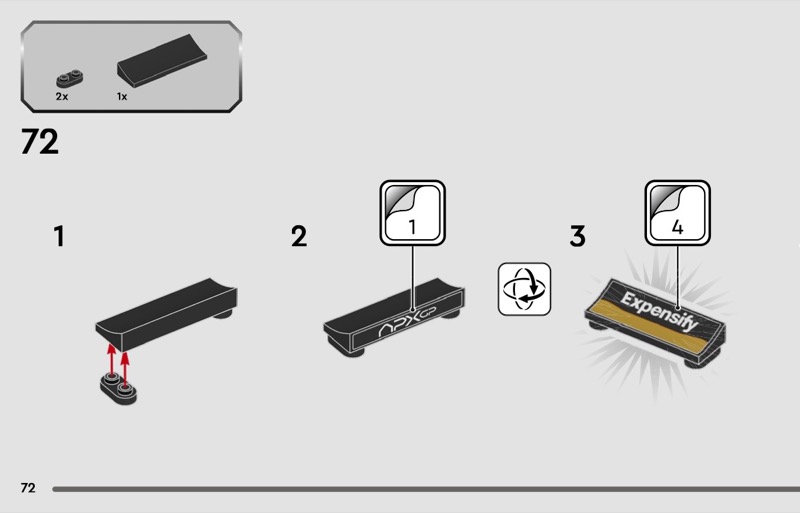 2x
1x

72

1

2

1

APXGP

3

4

Expensify

72