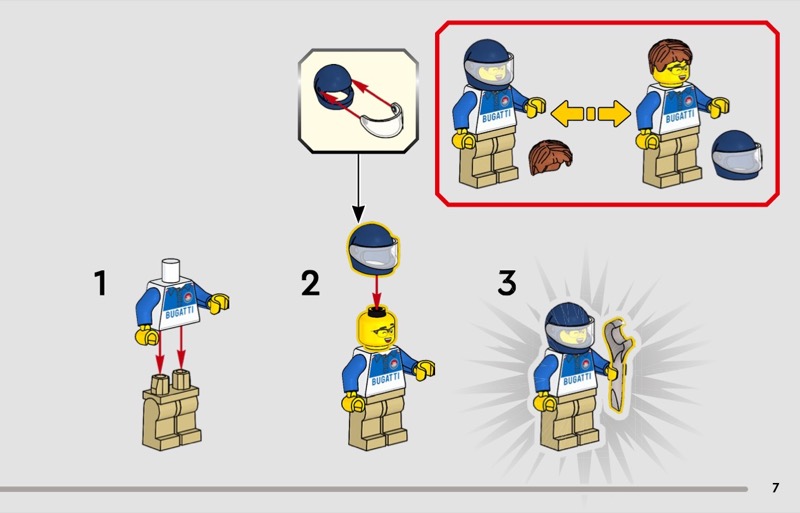 BUGATTI

BUGATTI

1

BUGATTI

2

BUGATTI

3

BUGATTI

7