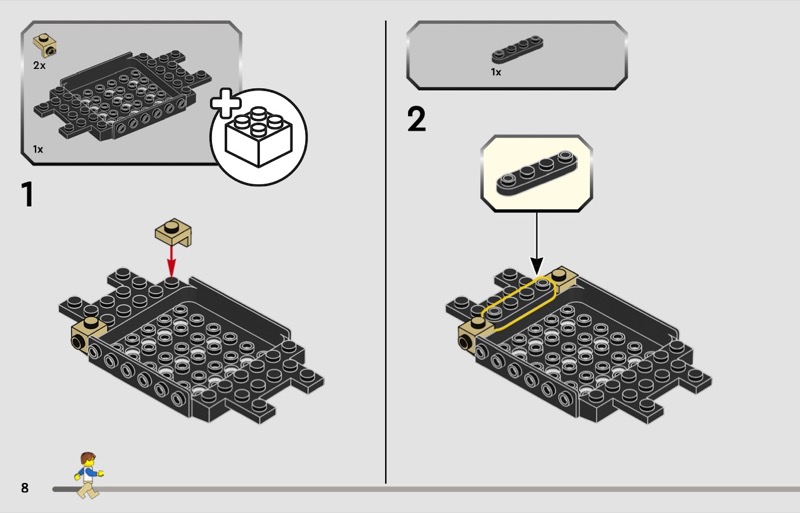 2x

1x

1

1x

2

8