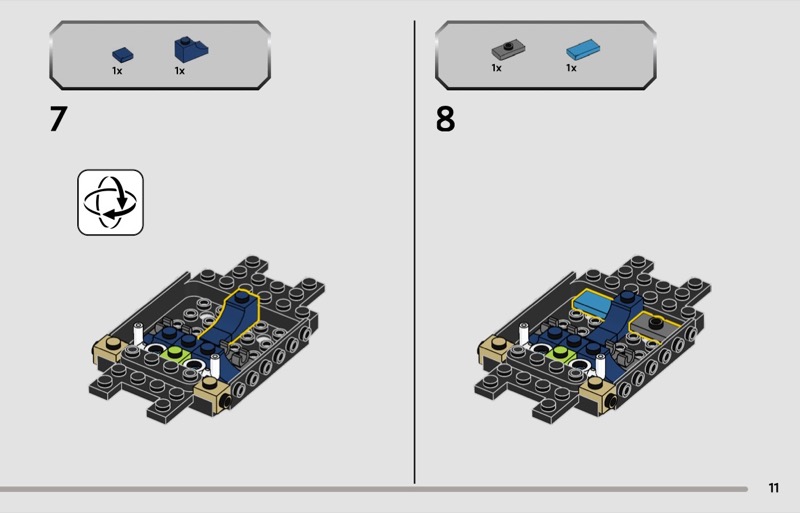 1x 1x

7

1x 1x

8

11