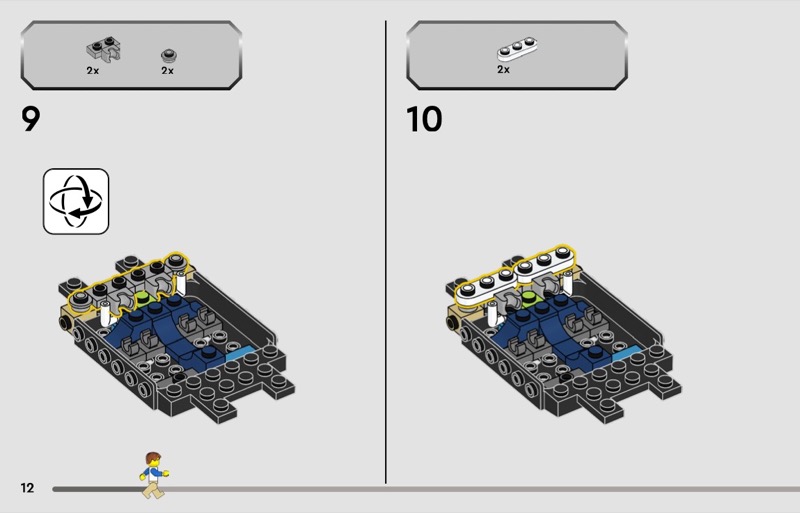 2x 2x

9

2x

10

12