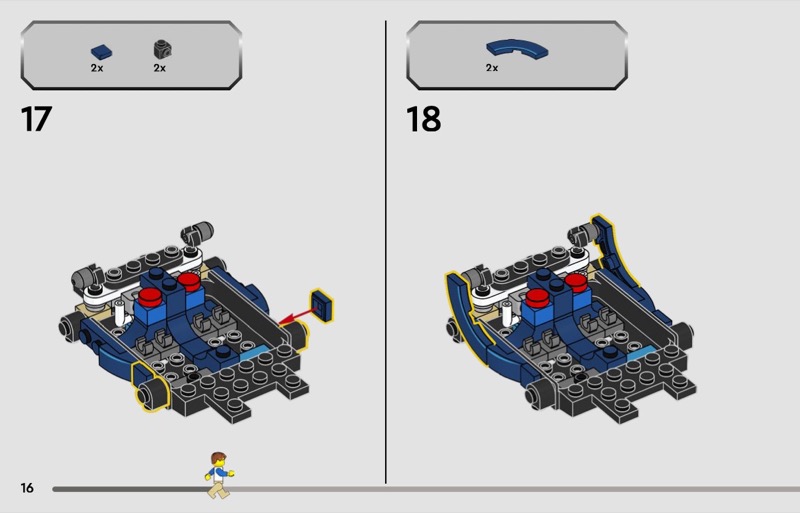 2x
2x

17

2x

18

16