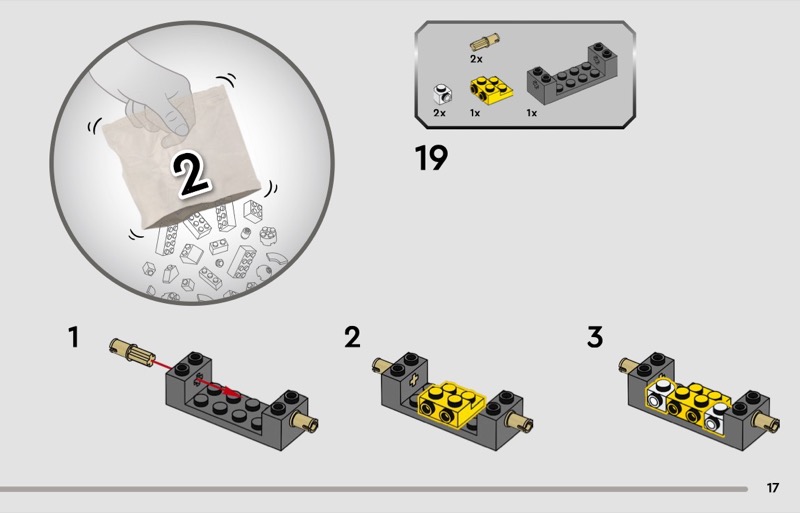 2

2x

2x

1x

1x

19

1

2

3

17