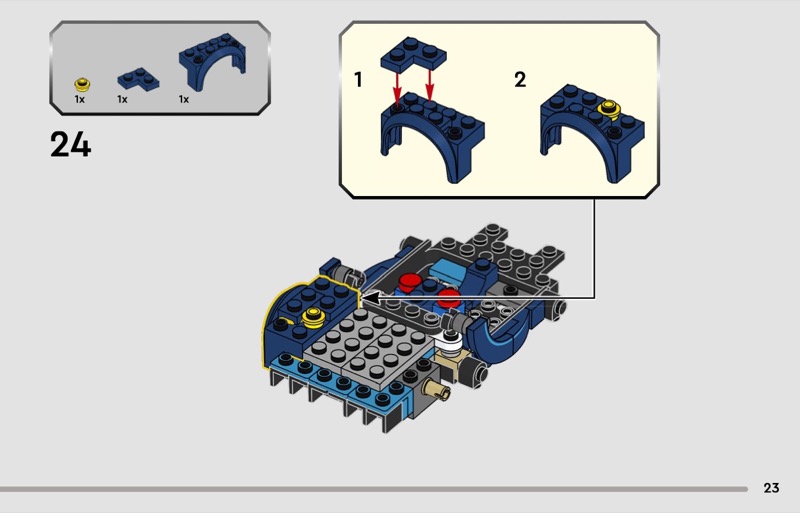 1x 1x 1x

24

1

2

23