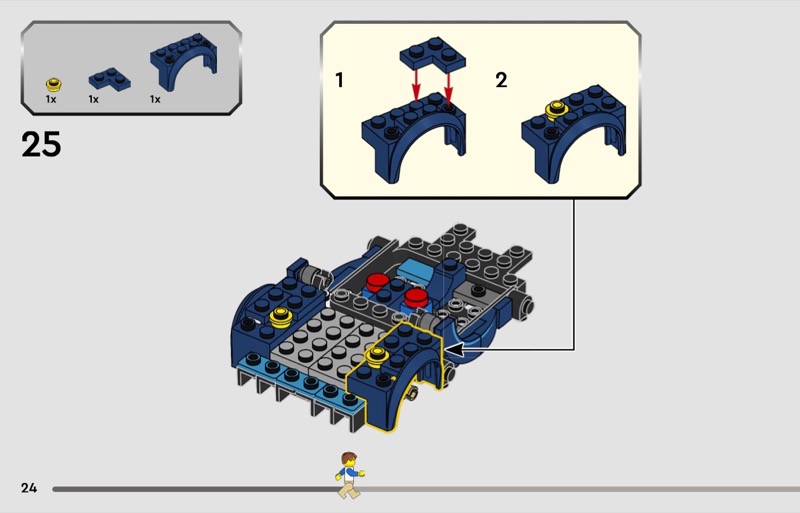 1x 1x 1x

25

1

2

24