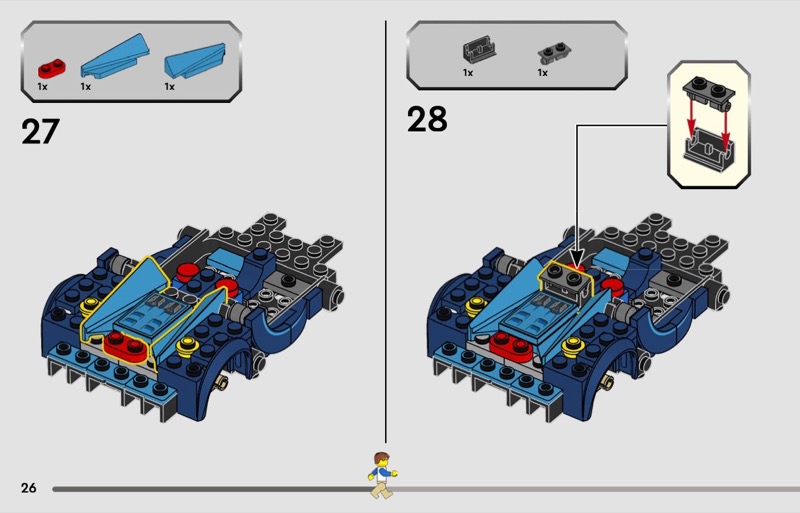 1x 1x 1x

27

1x 1x

28

26