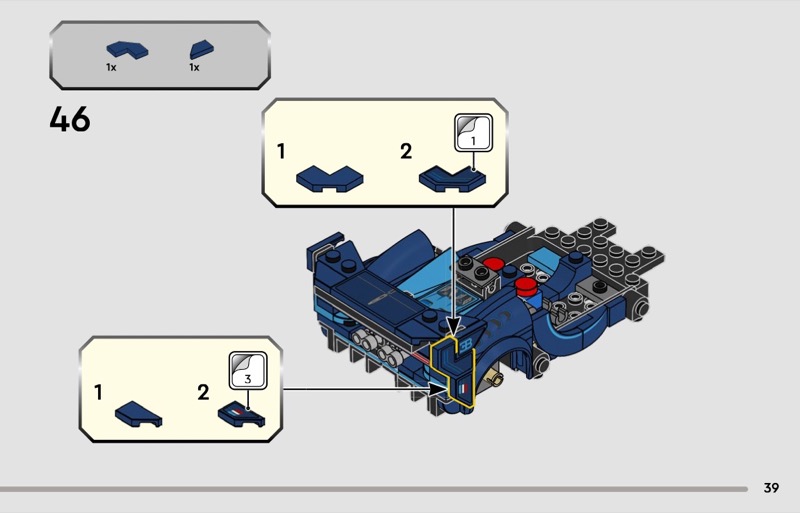 1x 1x

46

1 2 1

1 2 3

39