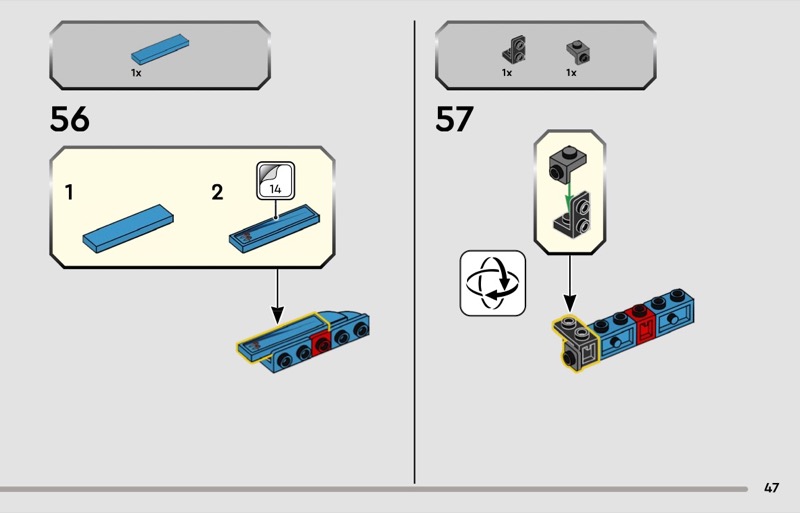 1x

56

1

2

14

1x 1x

57

47