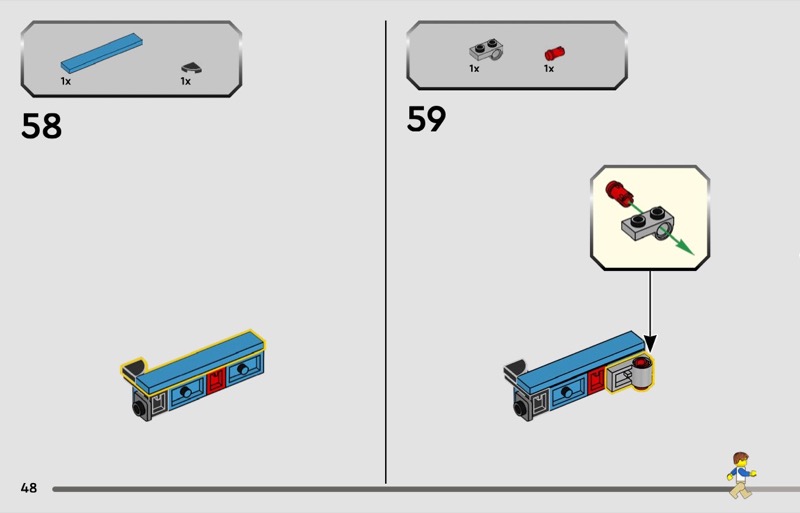 1x

1x

58

1x

1x

59

48