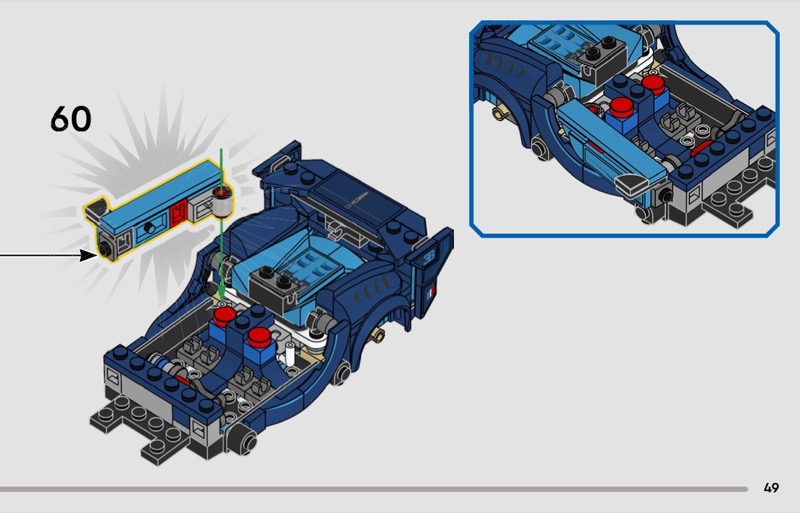 60

49