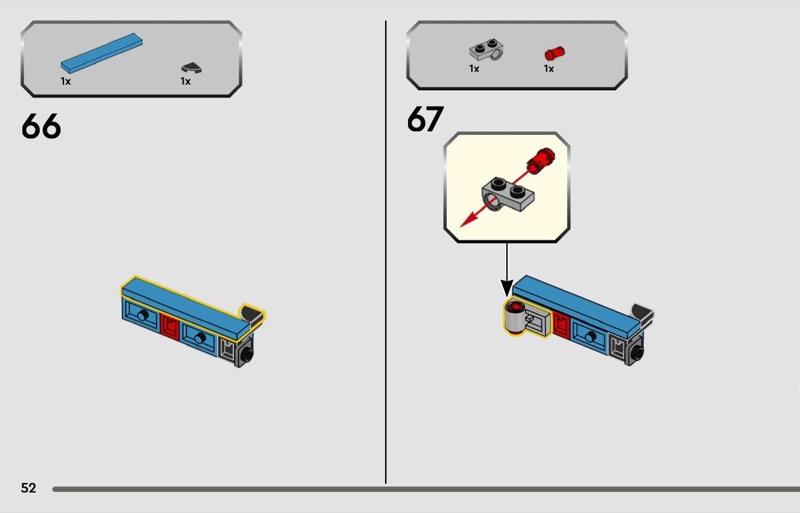 1x 1x

66

1x 1x

67

52