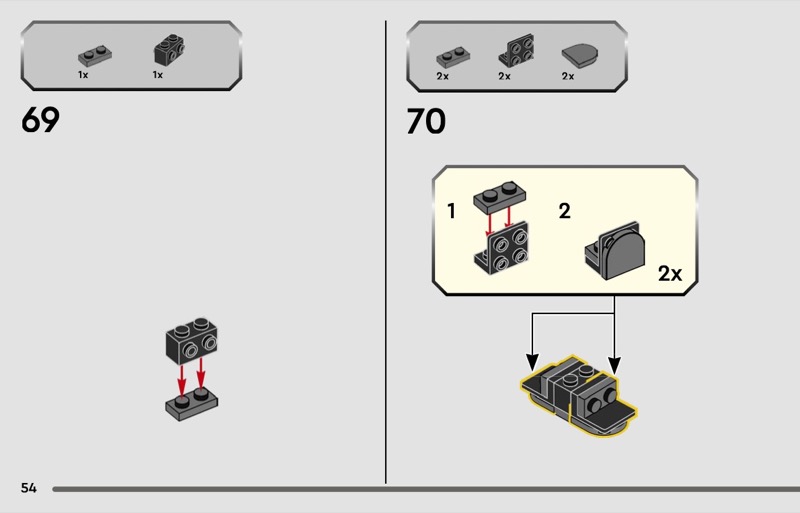 1x 1x

69

2x 2x 2x

70

1

2

2x

54