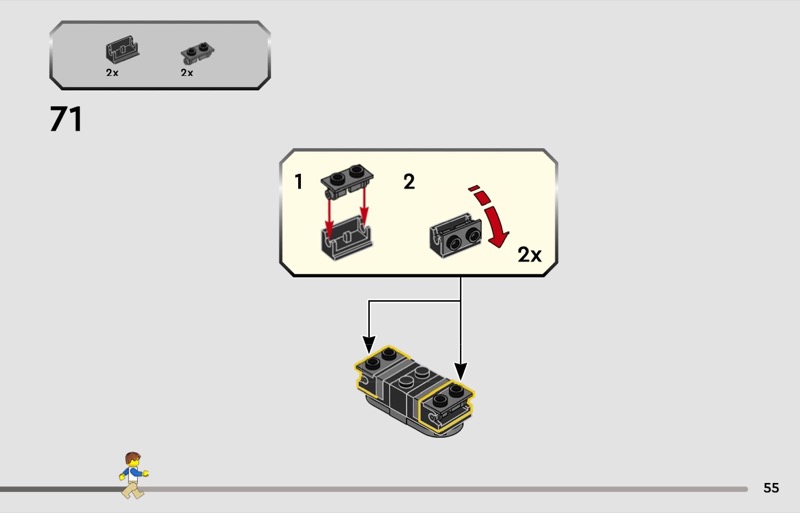 2x 2x

71

1 2

2x

55