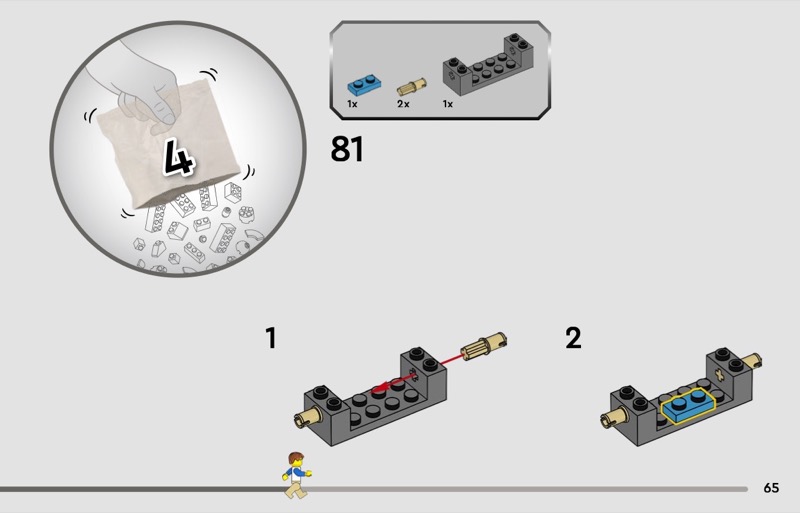 4

1x 2x 1x

81

1

2

65