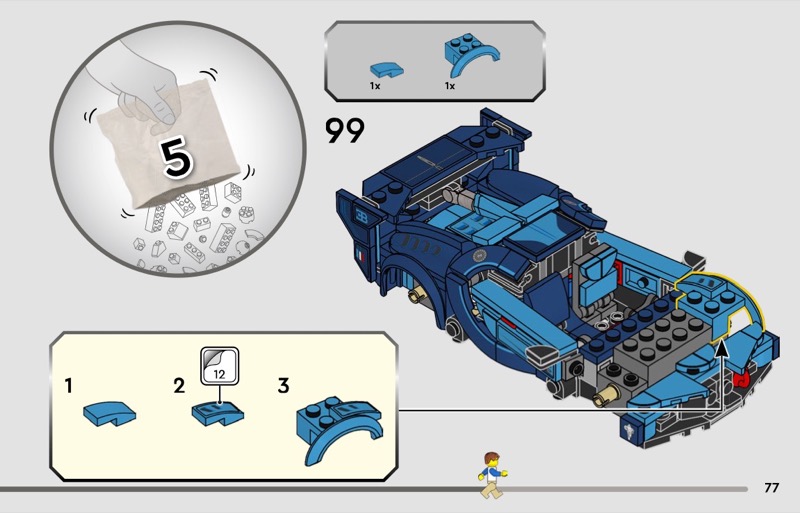 5

1x
1x

99

1
2
12
3

77