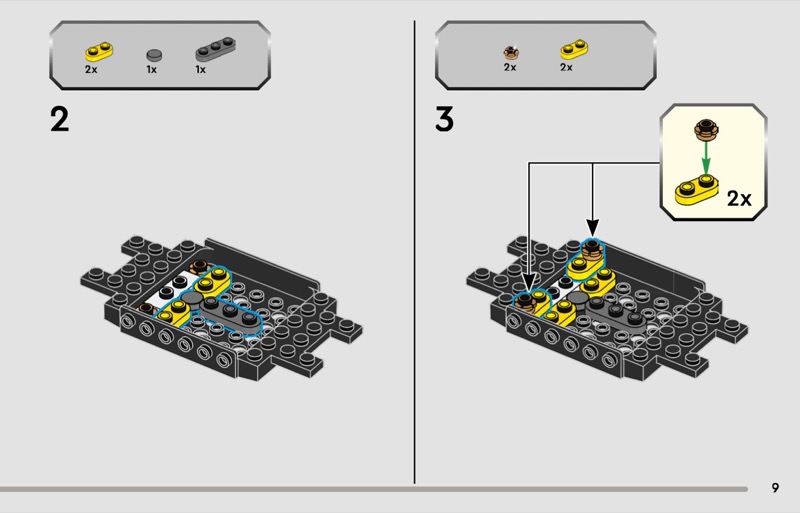 2x 1x 1x

2

2x 2x

3

2x

9