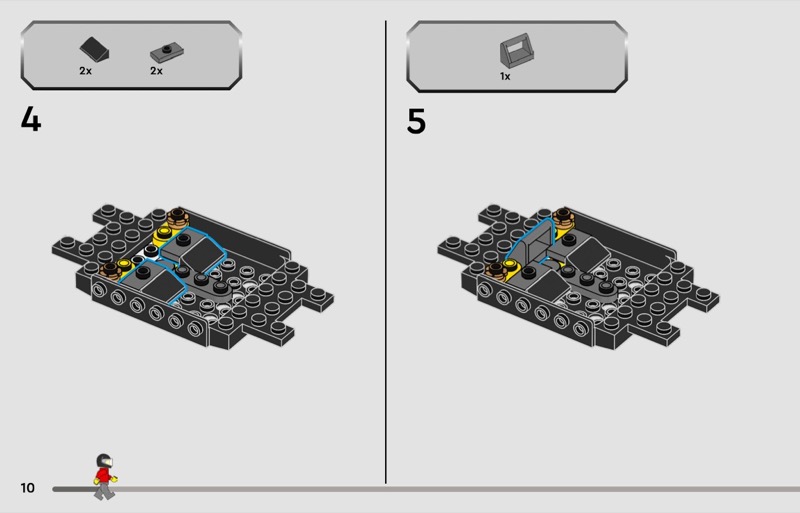 2x 2x

4

1x

5

10