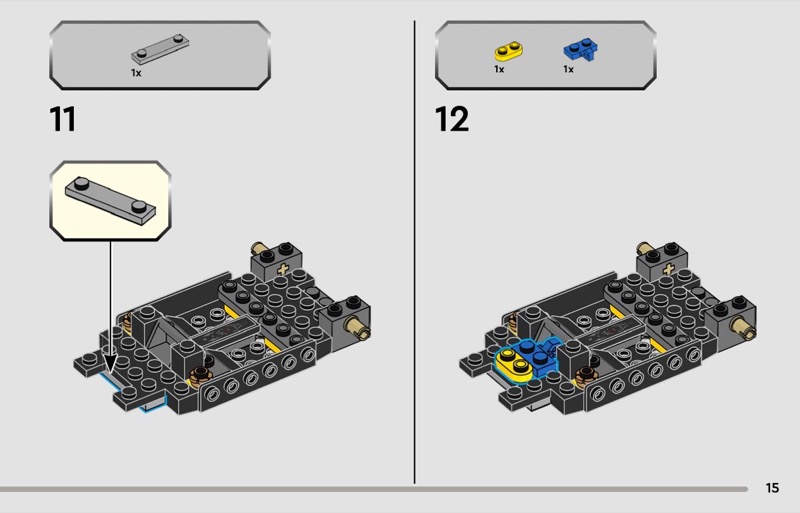 1x

11

1x

1x

12

15