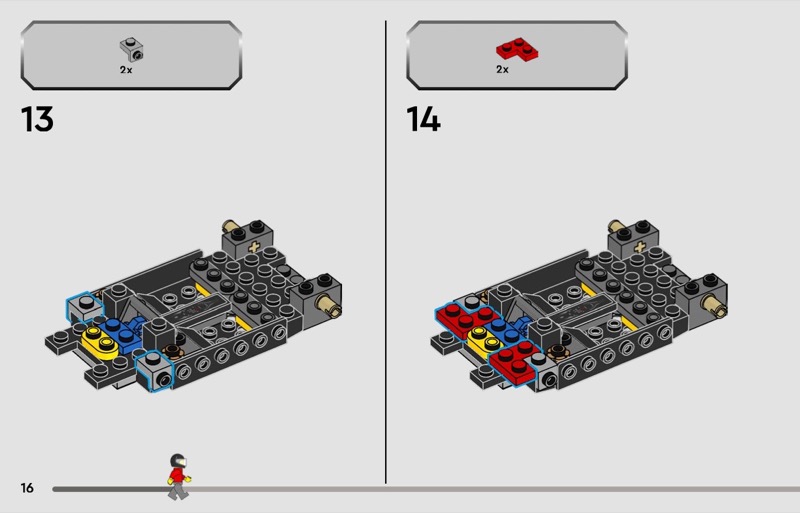 2x

13

2x

14

16