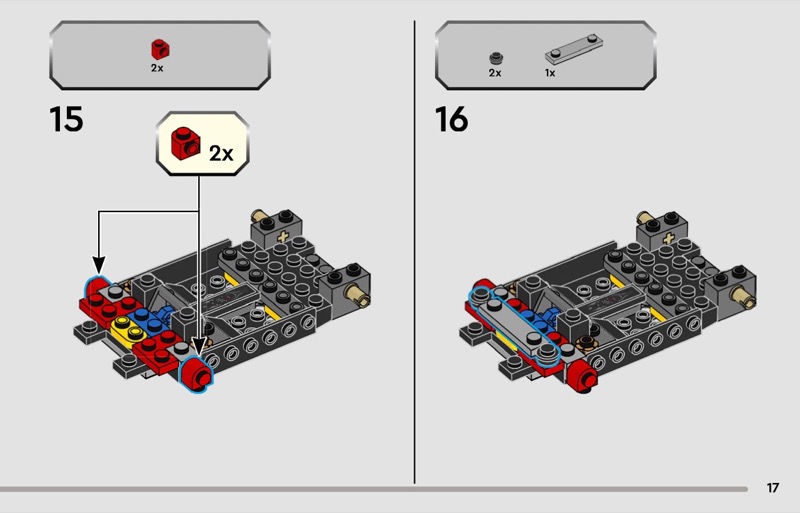 2x

15

2x

2x

1x

16

17