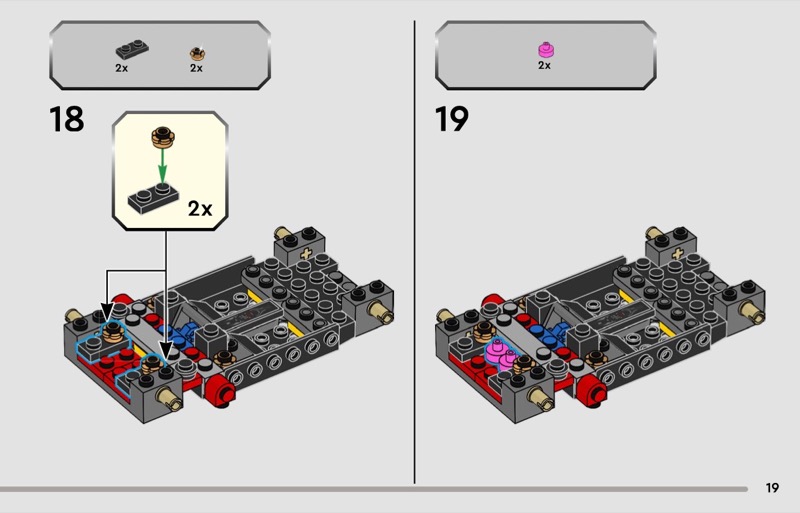 2x 2x

18

2x

2x

19

19