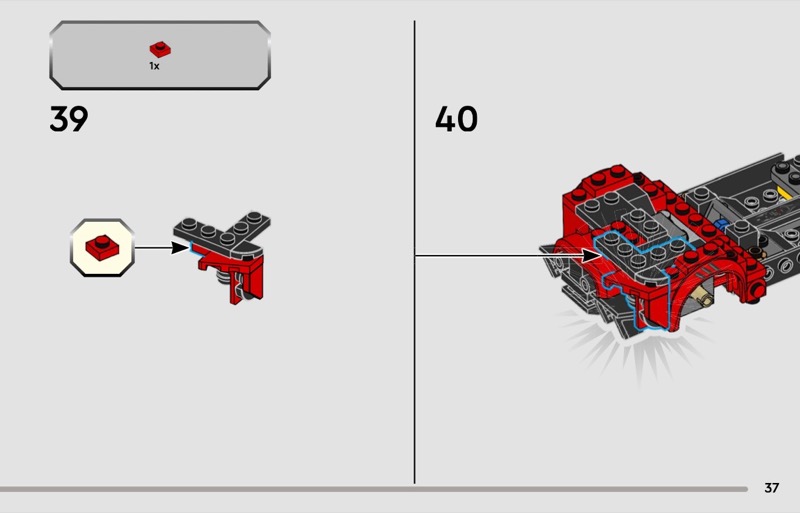 1x

39

40

37