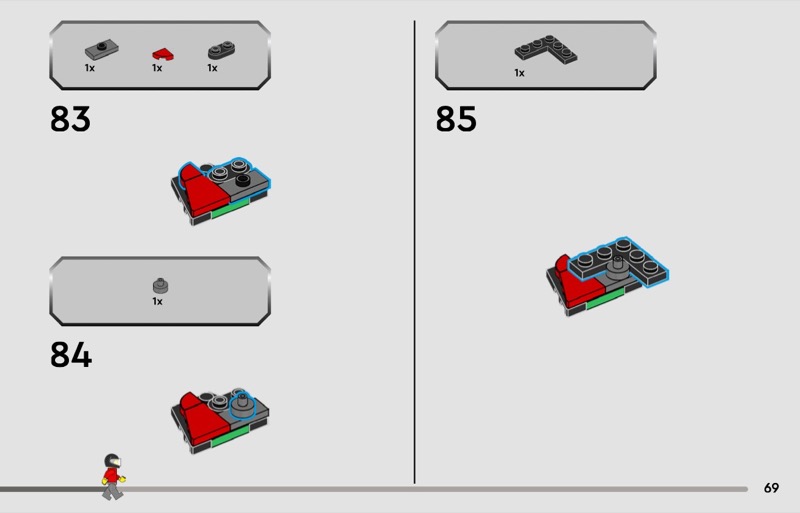 1x 1x 1x

83

1x

84

1x

85

69