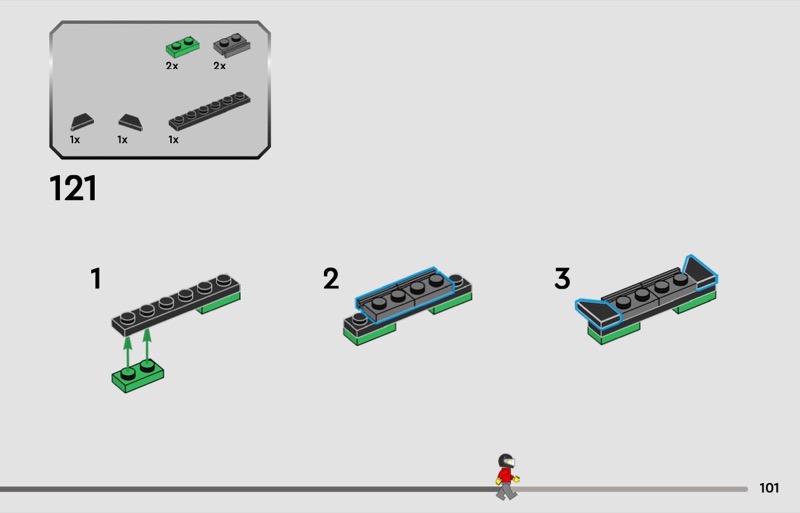 2x
2x
1x
1x
1x

121

1

2

3

101