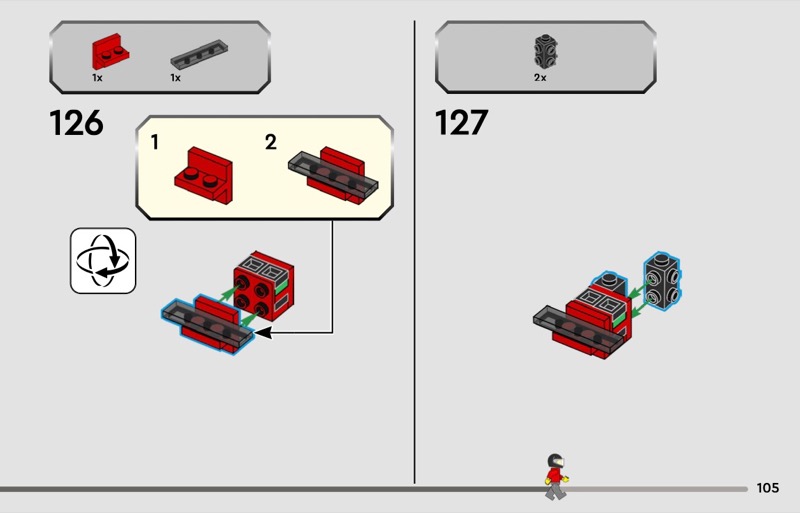 1x
1x

126

1
2

2x

127

105